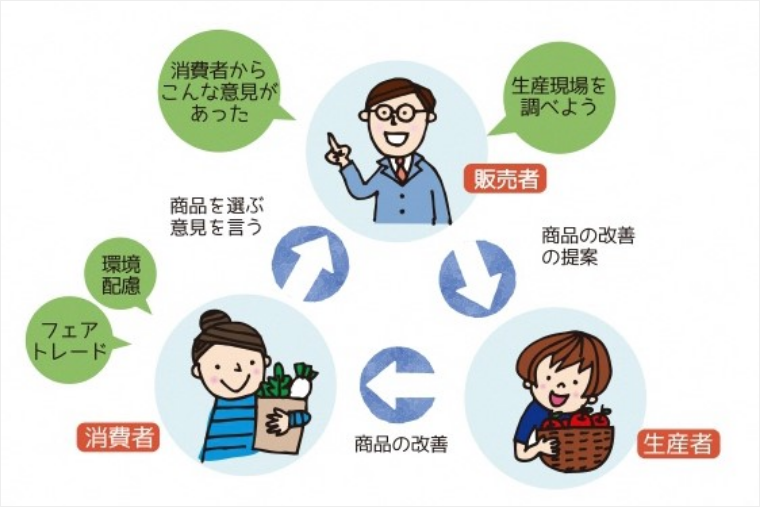 消費者から
こんな意見が
あった

生産現場を
調べよう

販売者

商品を選ぶ
意見を言う

商品の改善
の提案

環境
配慮

フェア
トレード

消費者

商品の改善

生産者